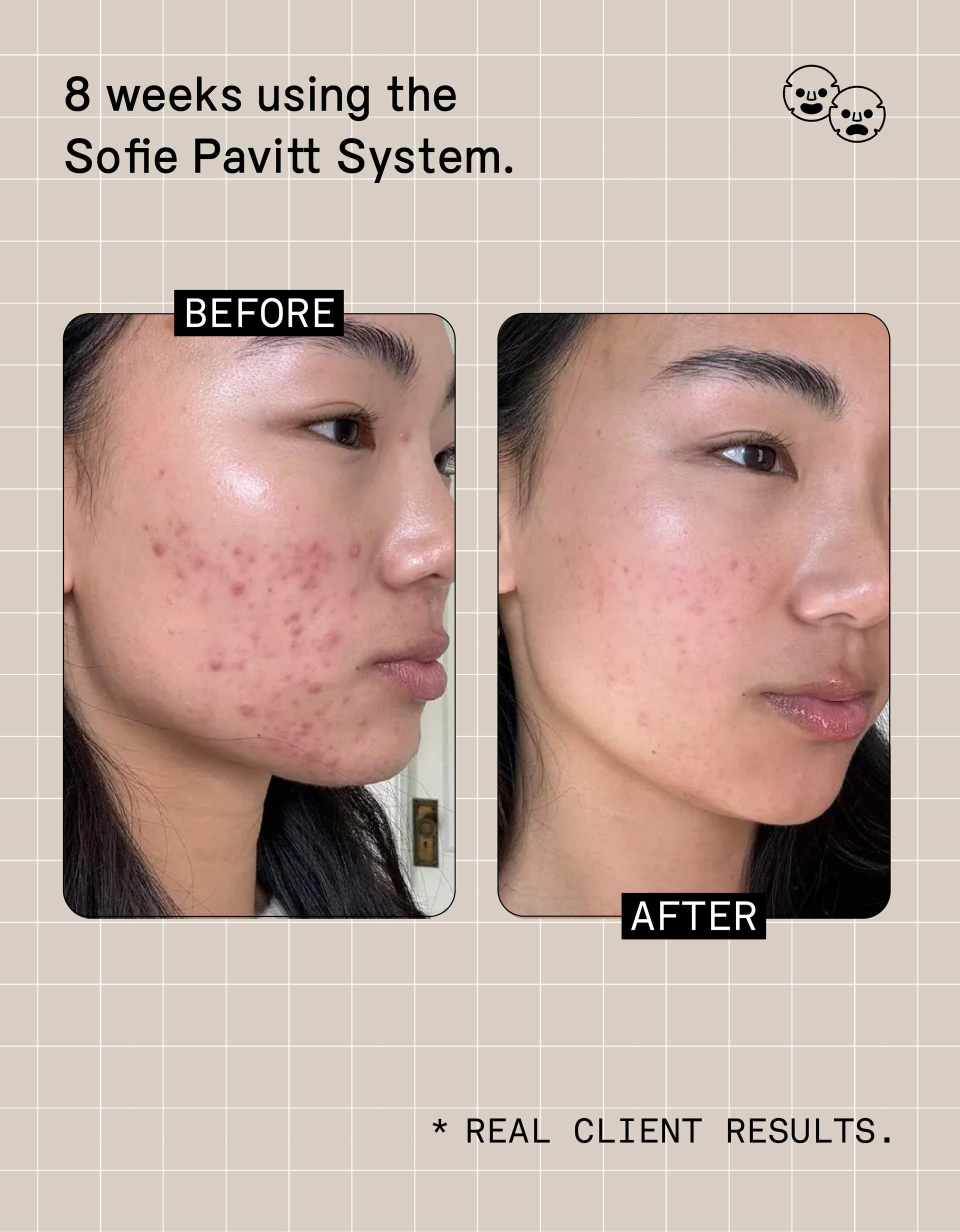 8 weeks using the Sofie Pavitt System.

BEFORE

AFTER

* REAL CLIENT RESULTS.